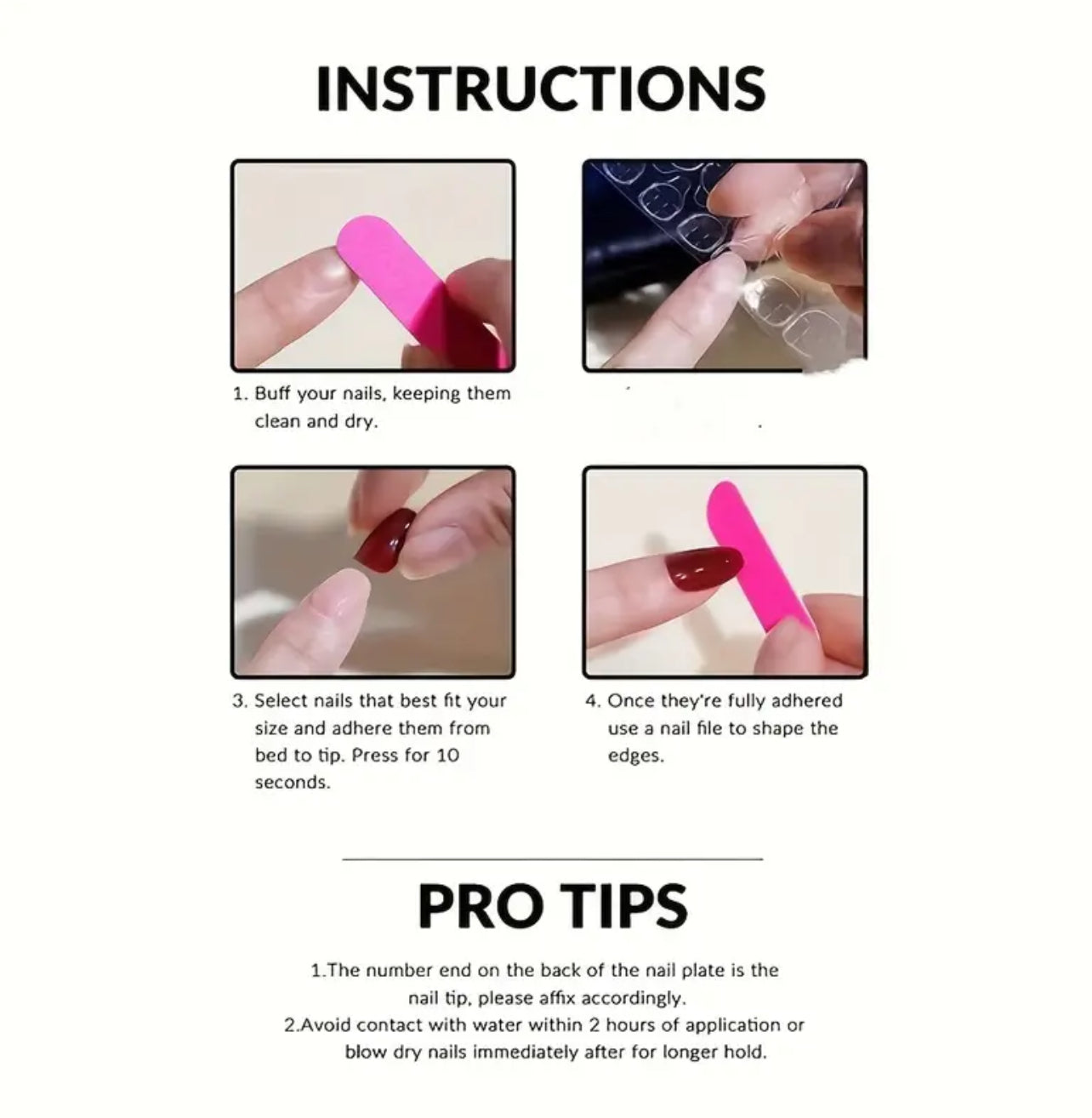 INSTRUCTIONS

1. Buff your nails, keeping them clean and dry.

3. Select nails that best fit your size and adhere them from bed to tip. Press for 10 seconds.

4. Once they're fully adhered use a nail file to shape the edges.

PRO TIPS

1.The number end on the back of the nail plate is the nail tip, please affix accordingly.
2.Avoid contact with water within 2 hours of application or blow dry nails immediately after for longer hold.