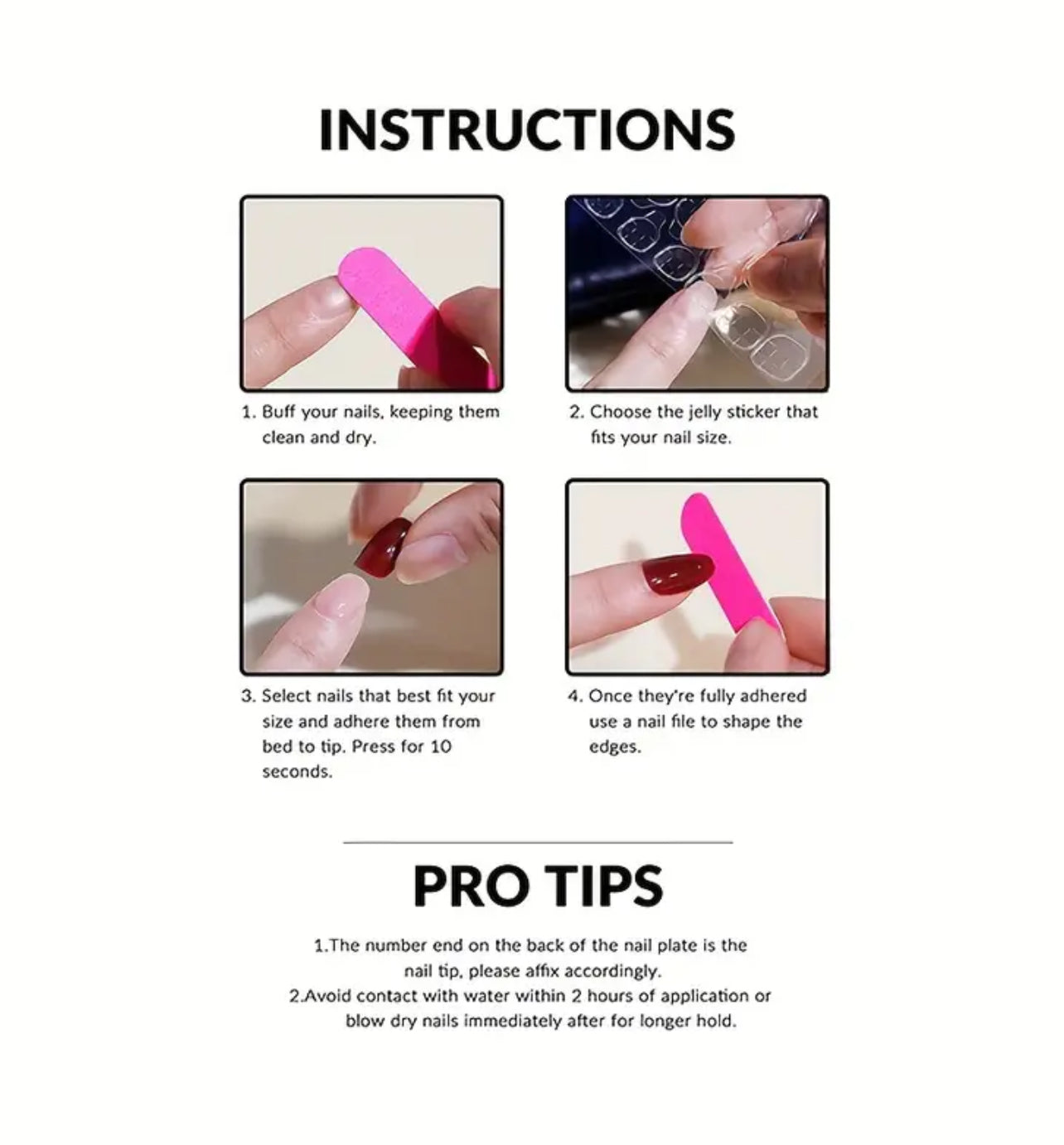 INSTRUCTIONS

1. Buff your nails, keeping them clean and dry.

2. Choose the jelly sticker that fits your nail size.

3. Select nails that best fit your size and adhere them from bed to tip. Press for 10 seconds.

4. Once they're fully adhered use a nail file to shape the edges.

PRO TIPS

1.The number end on the back of the nail plate is the nail tip, please affix accordingly.
2.Avoid contact with water within 2 hours of application or blow dry nails immediately after for longer hold.