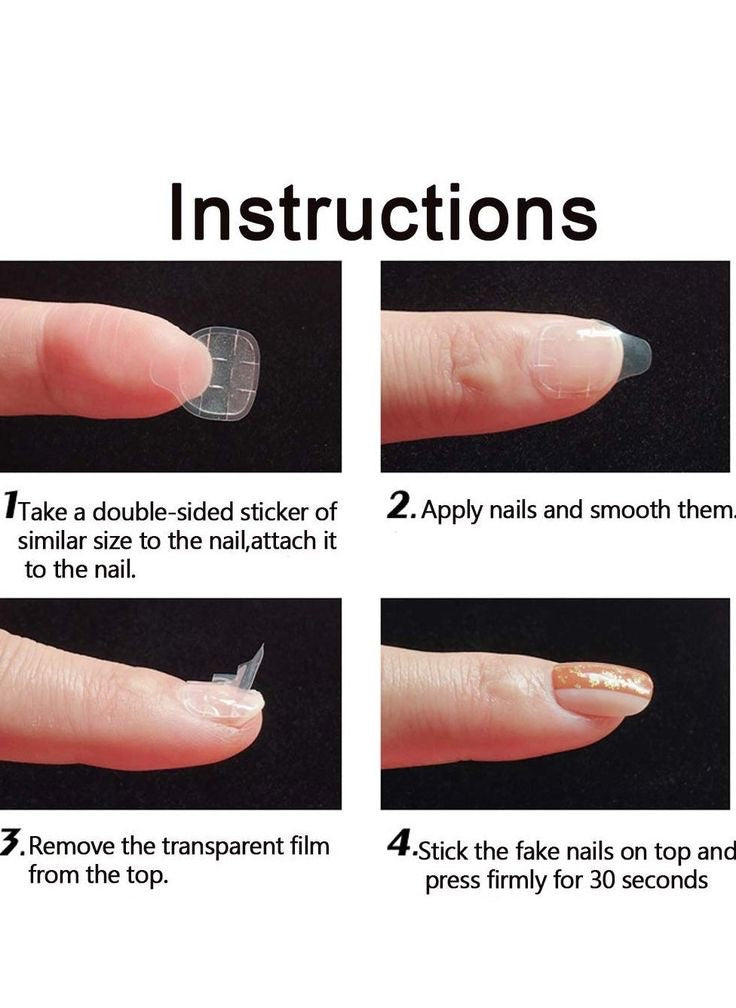 Instructions

1Take a double-sided sticker of similar size to the nail,attach it to the nail.

2.Apply nails and smooth them.

3.Remove the transparent film from the top.

4.Stick the fake nails on top and press firmly for 30 seconds