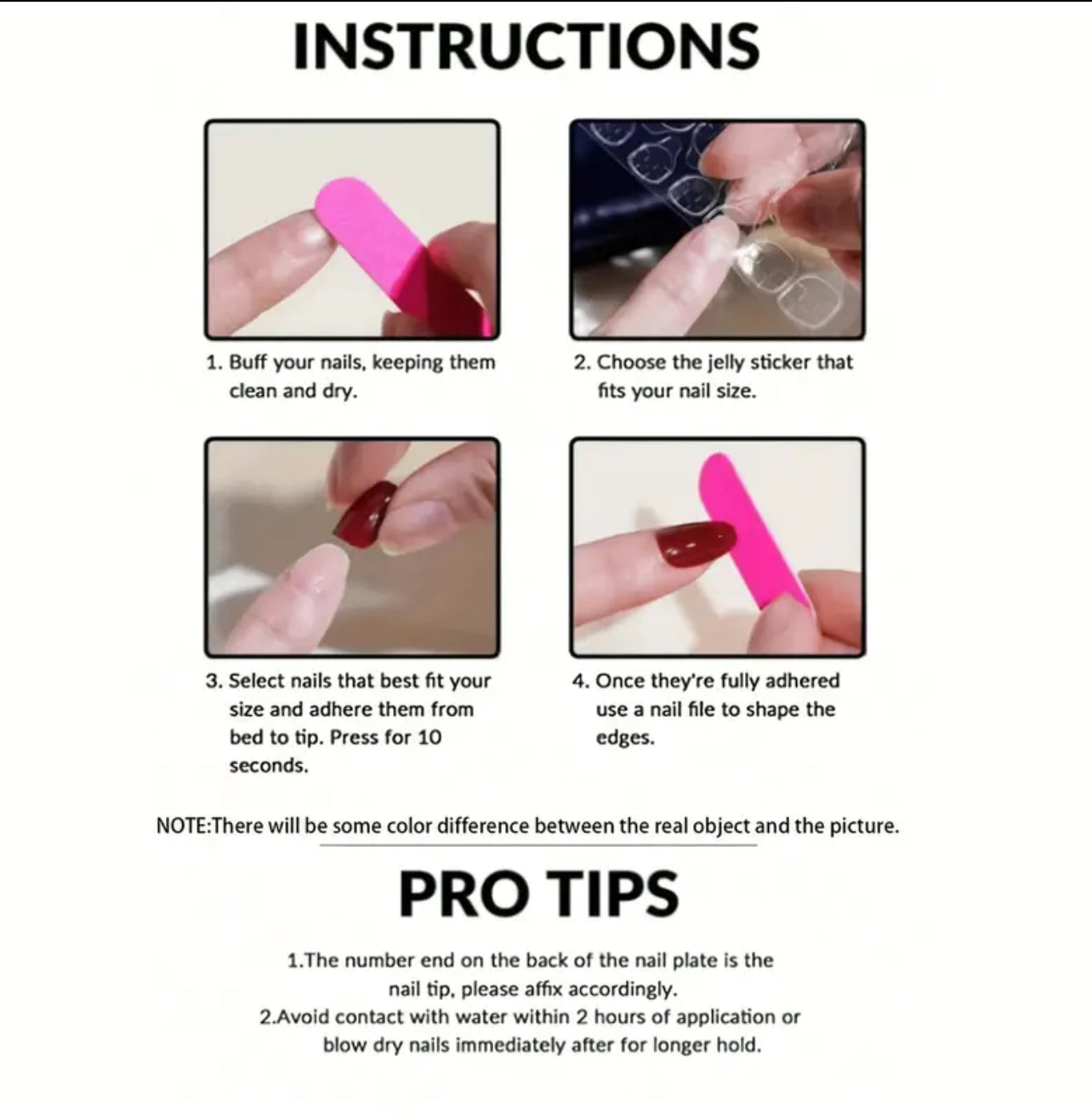 INSTRUCTIONS

1. Buff your nails, keeping them clean and dry.

2. Choose the jelly sticker that fits your nail size.

3. Select nails that best fit your size and adhere them from bed to tip. Press for 10 seconds.

4. Once they're fully adhered use a nail file to shape the edges.

NOTE:There will be some color difference between the real object and the picture.

PRO TIPS

1.The number end on the back of the nail plate is the nail tip, please affix accordingly.
2.Avoid contact with water within 2 hours of application or blow dry nails immediately after for longer hold.