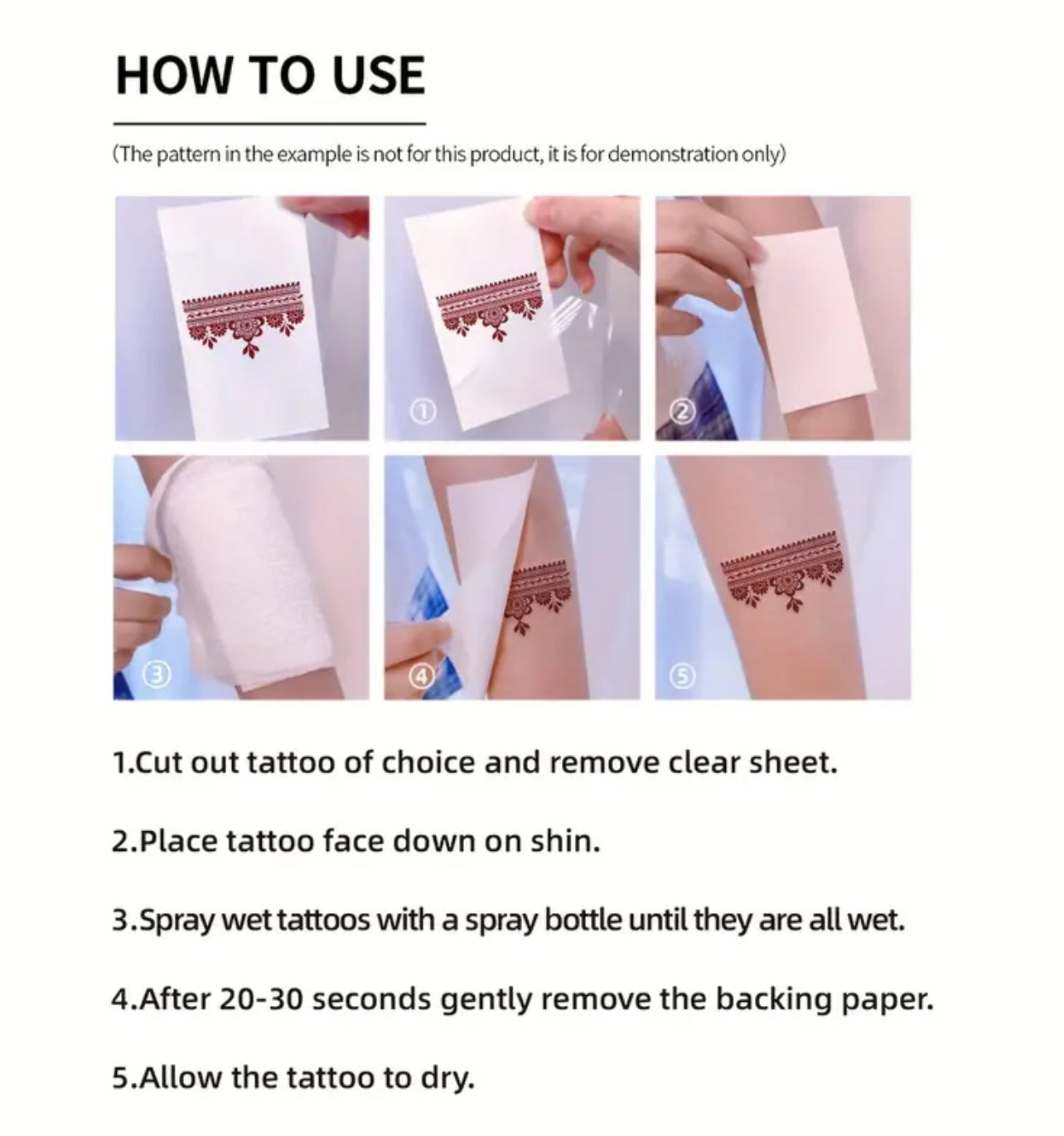 HOW TO USE

(The pattern in the example is not for this product, it is for demonstration only)

①

②

③

④

⑤

1.Cut out tattoo of choice and remove clear sheet.

2.Place tattoo face down on shin.

3.Spray wet tattoos with a spray bottle until they are all wet.

4.After 20-30 seconds gently remove the backing paper.

5.Allow the tattoo to dry.